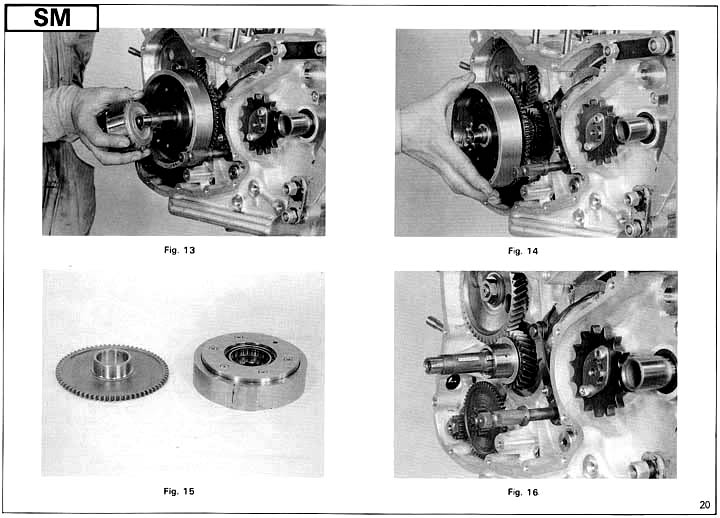 SM

Fig. 13

Fig. 14

Fig. 15

Fig. 16

20