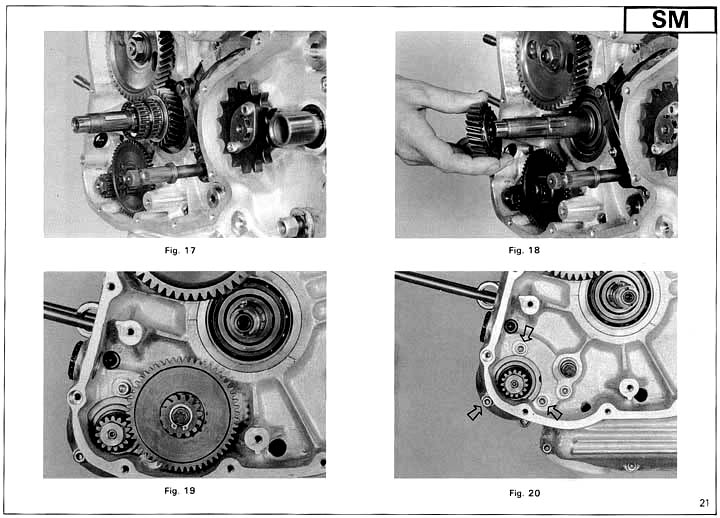 SM

Fig. 17

Fig. 18

Fig. 19

Fig. 20

21