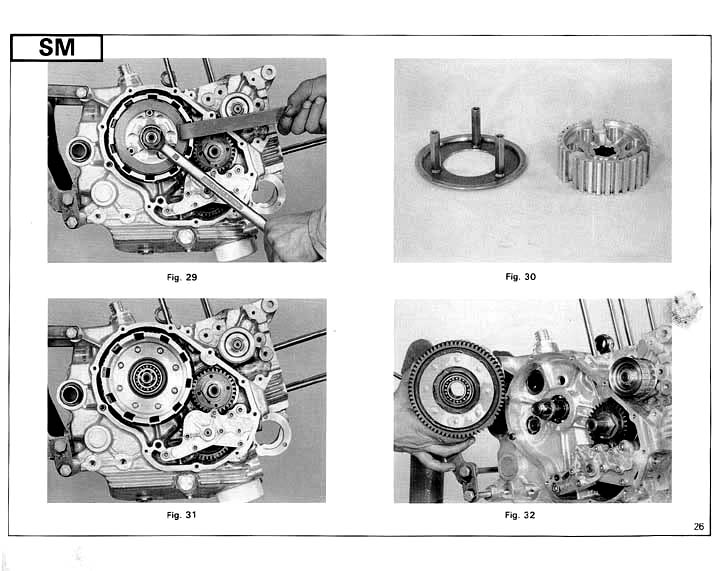 SM

Fig. 29

Fig. 30

Fig. 31

Fig. 32

26