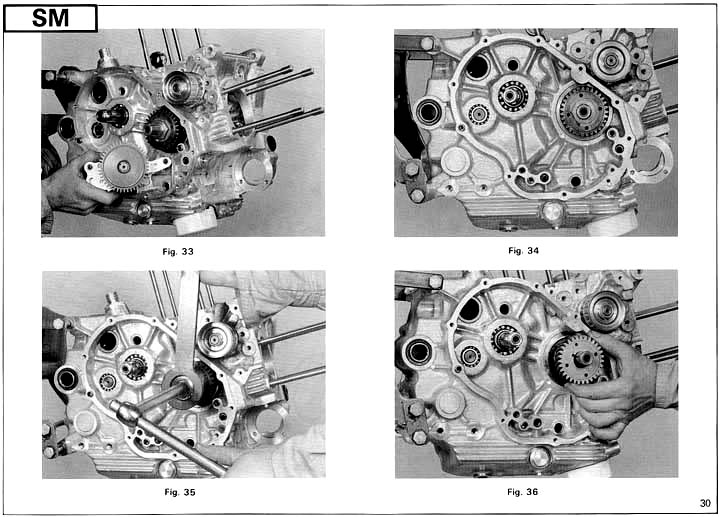 SM

Fig. 33

Fig. 34

Fig. 35

Fig. 36

30