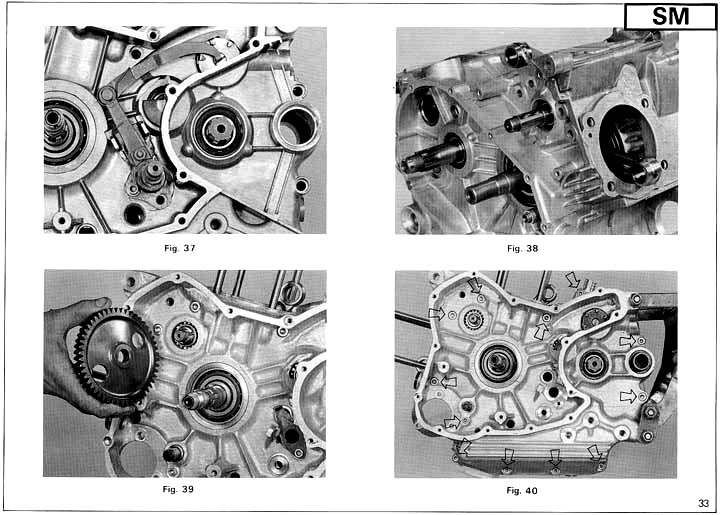 SM

Fig. 37

Fig. 38

Fig. 39

Fig. 40

33