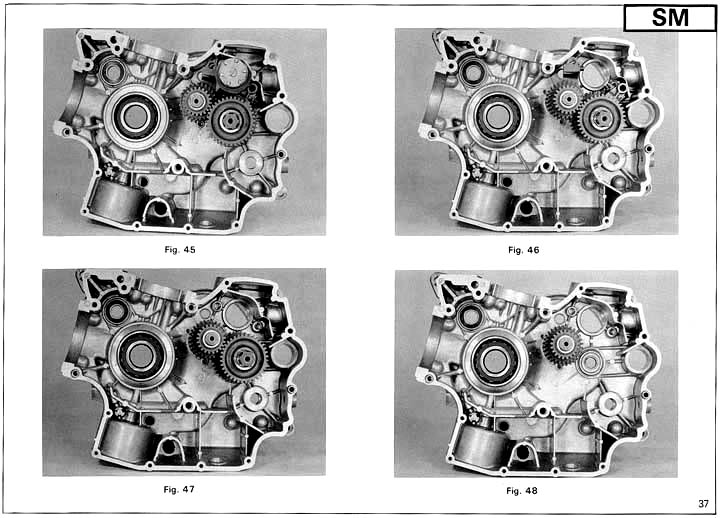 SM

Fig. 45

Fig. 46

Fig. 47

Fig. 48

37