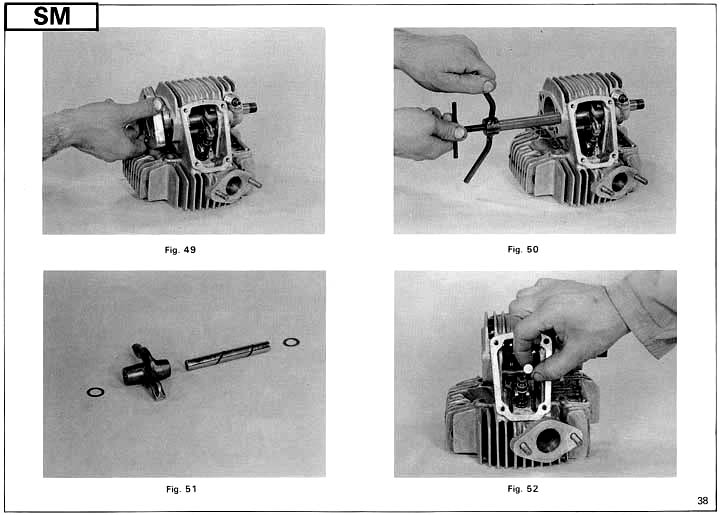 SM

Fig. 49

Fig. 50

Fig. 51

Fig. 52

38