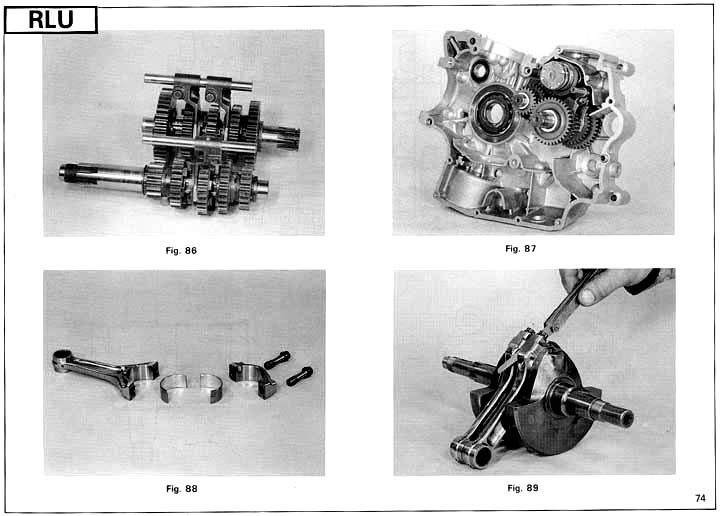 RLU

Fig. 86

Fig. 87

Fig. 88

Fig. 89

74