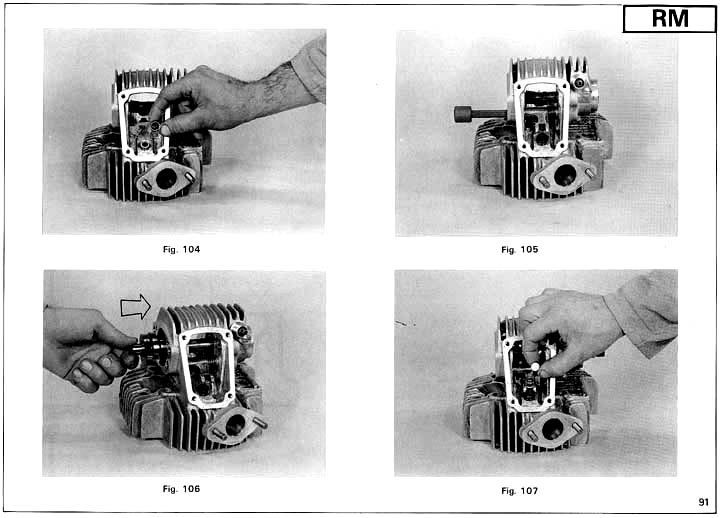 RM

Fig. 104

Fig. 105

Fig. 106

Fig. 107

91