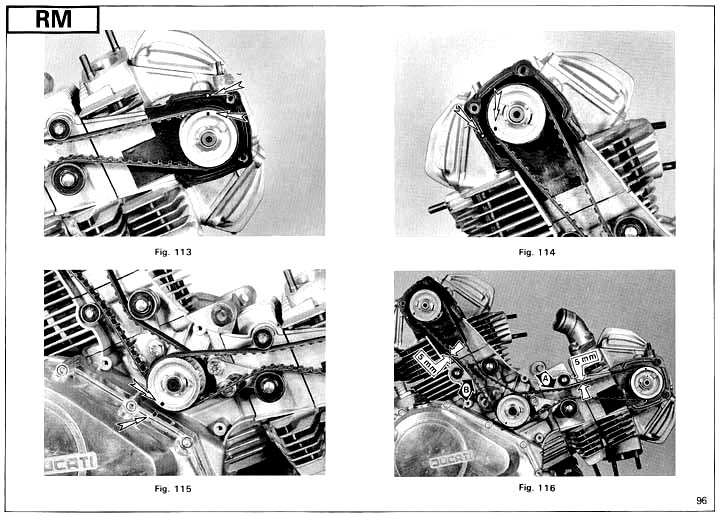 RM

Fig. 113

Fig. 114

DUCATI

Fig. 115

5 mm

5 mm

A

B

DUCATI

Fig. 116

96