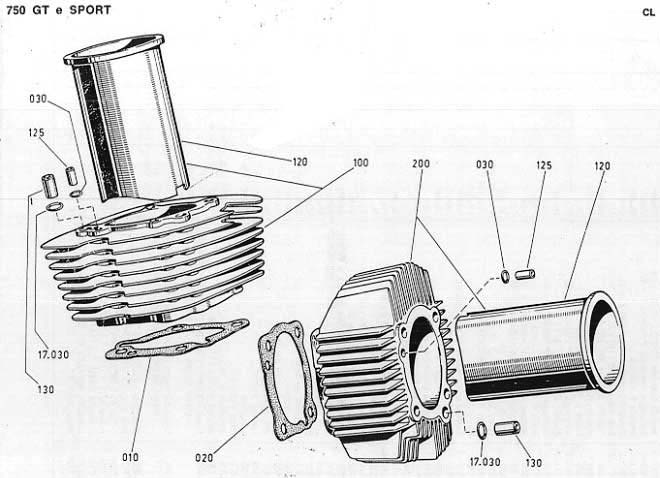 750 GT e SPORT

CL

030
125
120
100
200
030
125
120
17.030
130
010
020
17.030
130