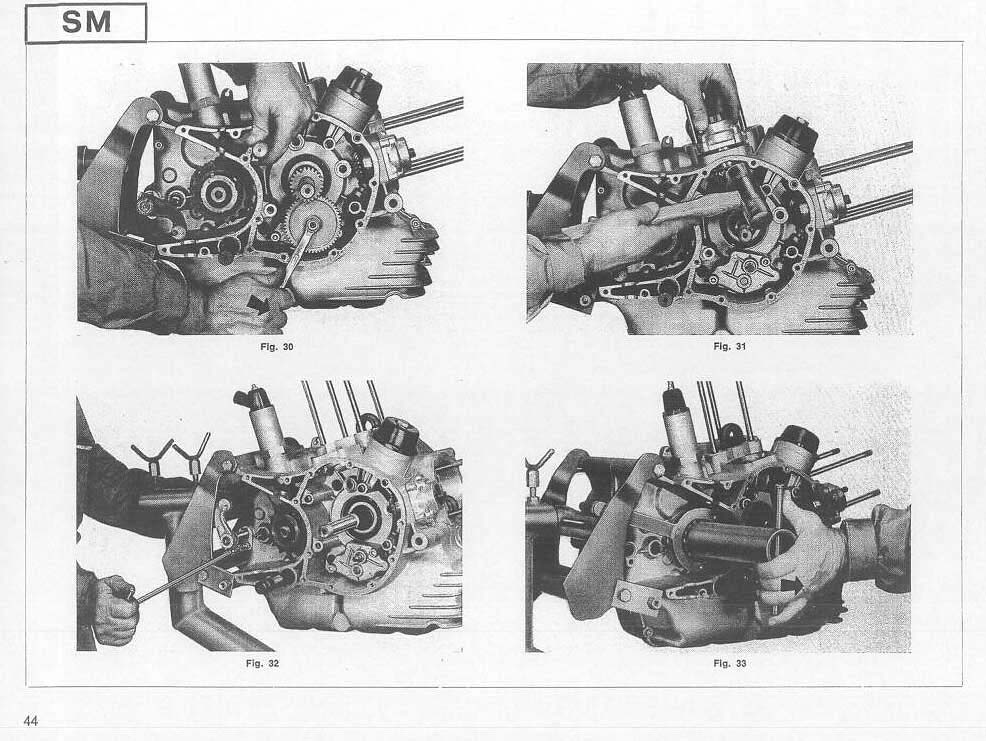 SM

Fig. 30

Fig. 31

Fig. 32

Fig. 33

44