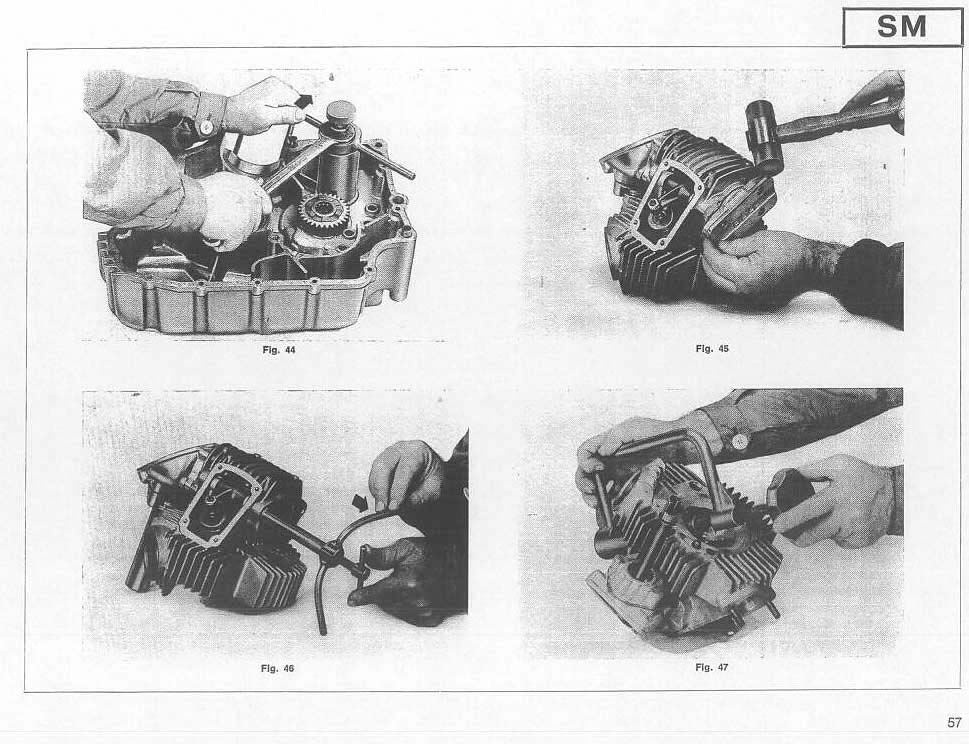 SM

Fig. 44

Fig. 45

Fig. 46

Fig. 47

57