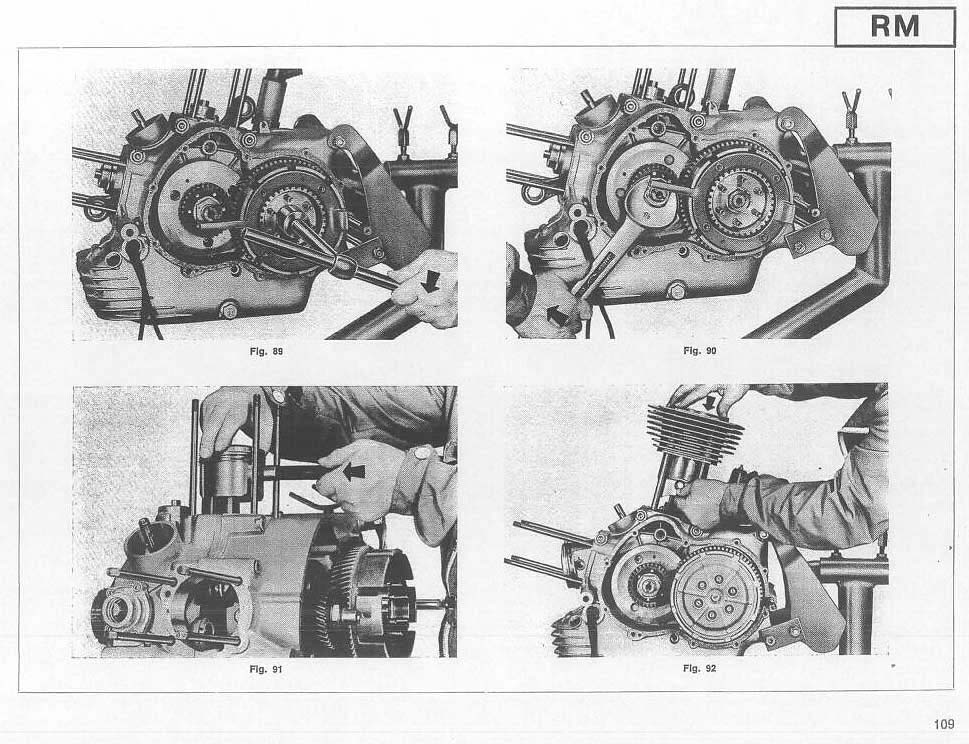 RM

Fig. 89

Fig. 90

Fig. 91

Fig. 92

109