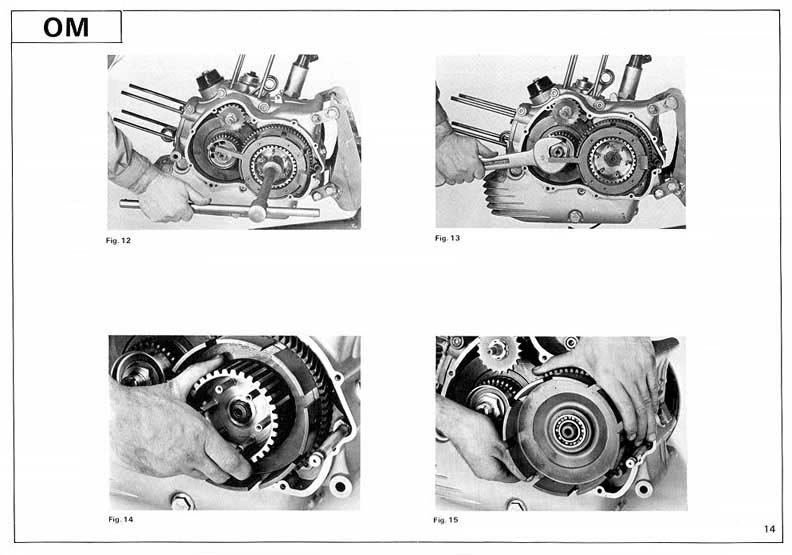 OM

Fig. 12

Fig. 13

Fig. 14

Fig. 15

14