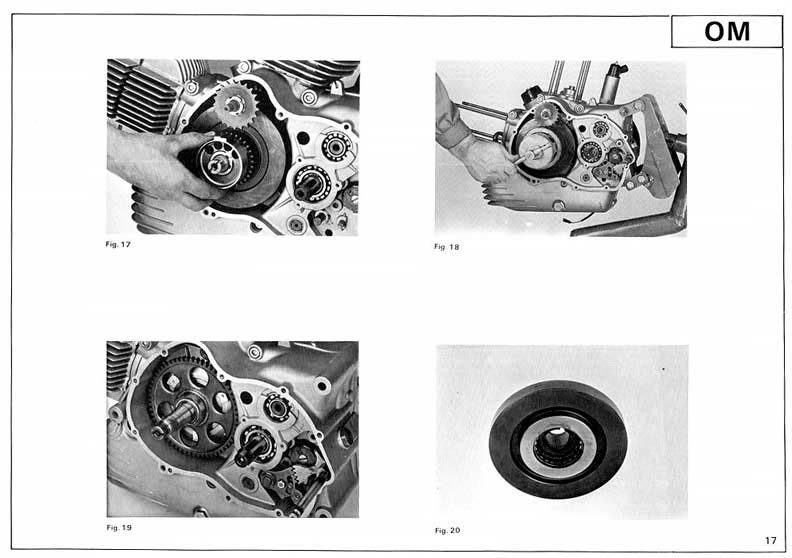 OM

Fig. 17

Fig. 18

Fig. 19

Fig. 20

17