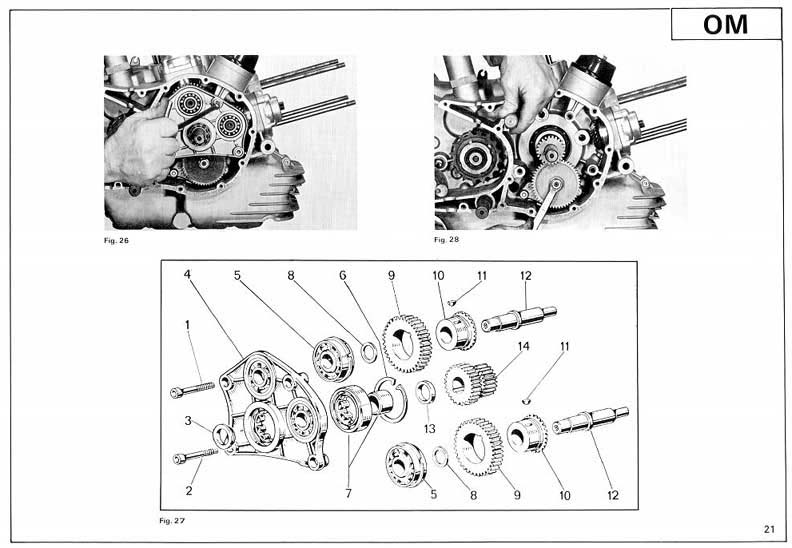 OM

Fig. 26

Fig. 28

4 5 8 6 9 10 11 12

1

14 11

3

13

2 7 5 8 9 10 12

Fig. 27

21