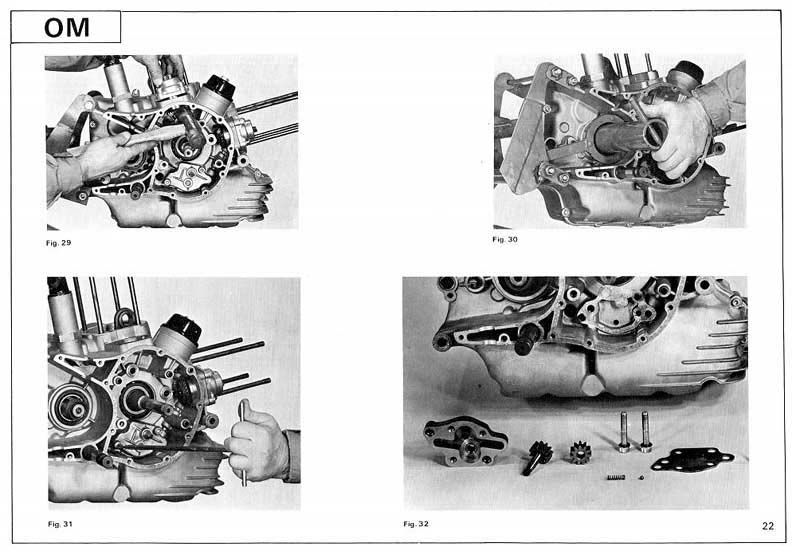 OM

Fig. 29

Fig. 30

Fig. 31

Fig. 32

22