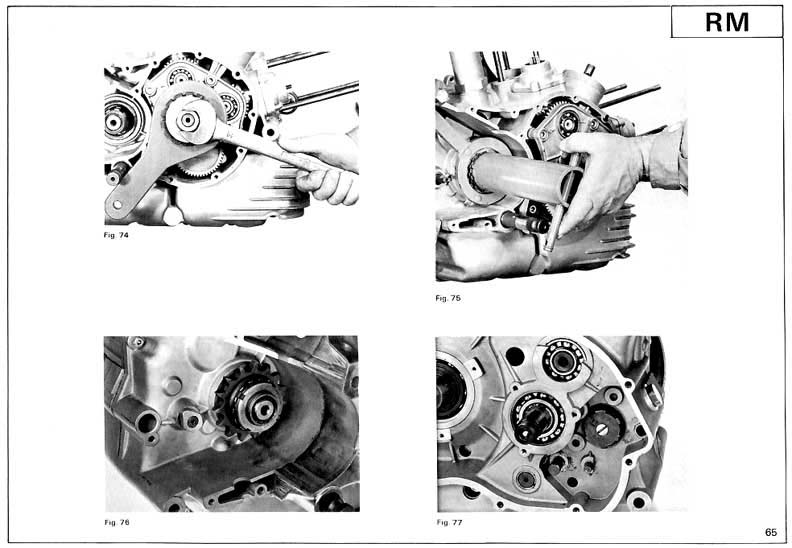 RM

Fig. 74

Fig. 75

Fig. 76

Fig. 77

65