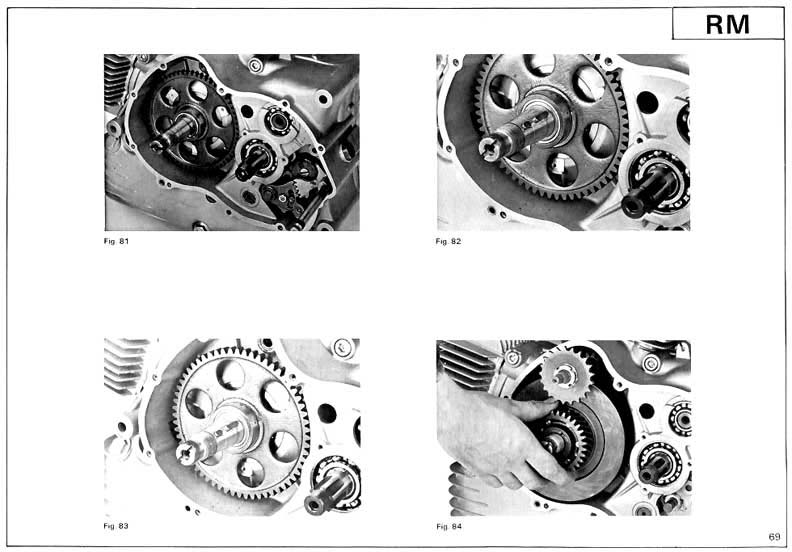 RM

Fig. 81

Fig. 82

Fig. 83

Fig. 84

69