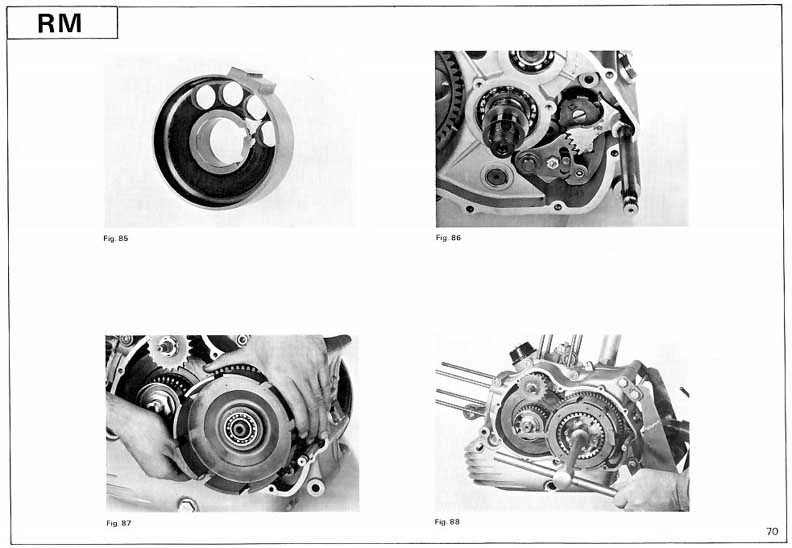 RM

Fig. 85

Fig. 86

Fig. 87

Fig. 88

70