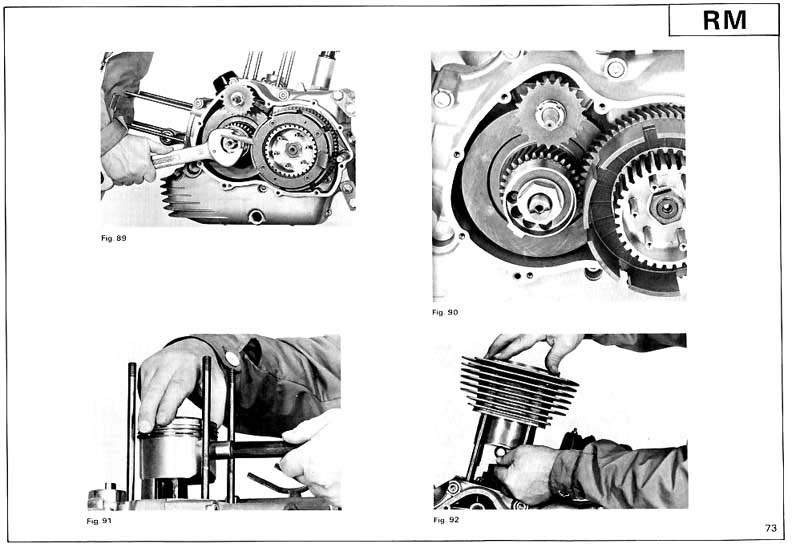 RM

Fig. 89

Fig. 90

Fig. 91

Fig. 92

73