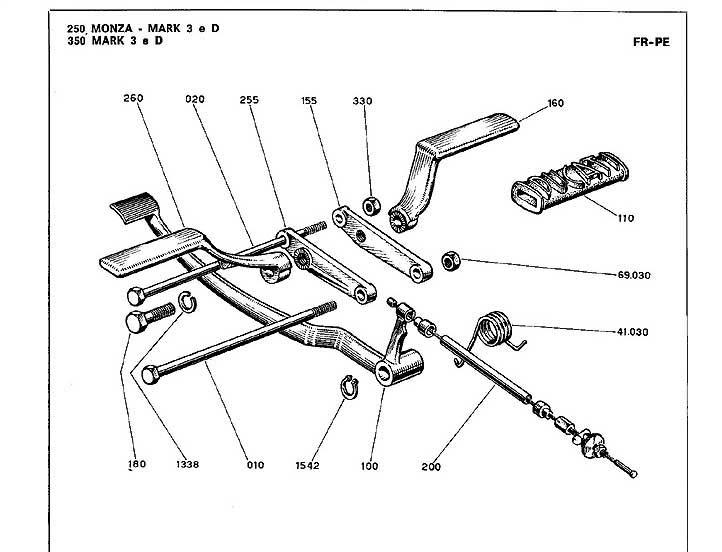 250 MONZA - MARK 3 e D
350 MARK 3 e D

FR-PE

260
020
255
155
330
160
110
69.030
41.030
180
1338
010
1542
100
200